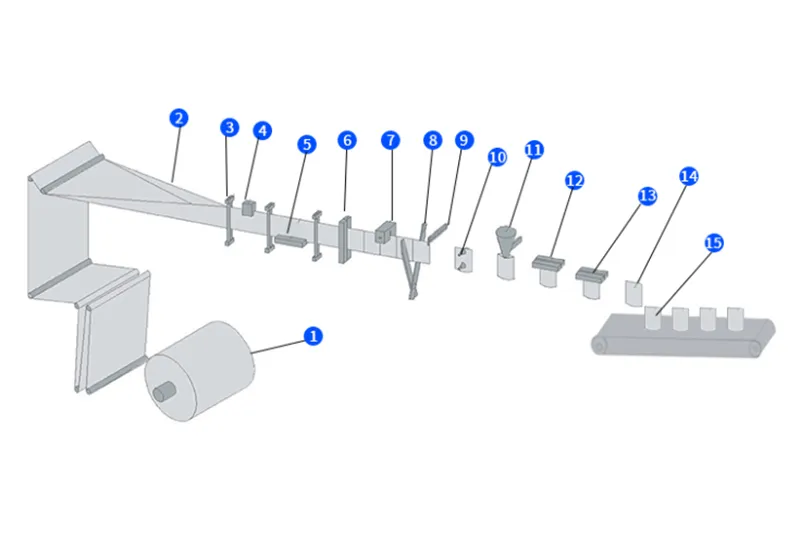 2
3
4
5
6
7
8
9
10
11
12
13
14
15
1