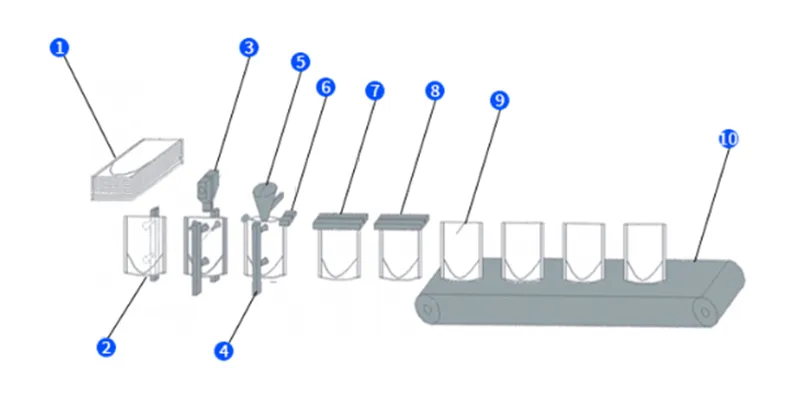 1
3
5
6
7
8
9
10
2
4